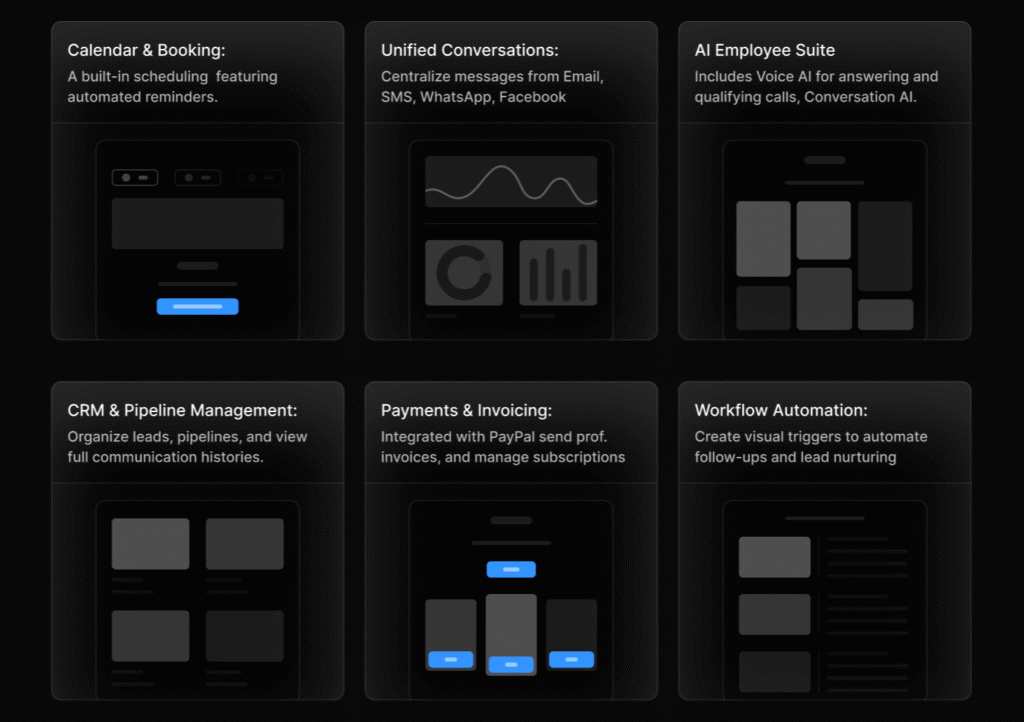 Calendar & Booking:
A built-in scheduling featuring automated reminders.

Unified Conversations:
Centralize messages from Email, SMS, WhatsApp, Facebook

AI Employee Suite
Includes Voice AI for answering and qualifying calls, Conversation AI.

CRM & Pipeline Management:
Organize leads, pipelines, and view full communication histories.

Payments & Invoicing:
Integrated with PayPal send prof. invoices, and manage subscriptions

Workflow Automation:
Create visual triggers to automate follow-ups and lead nurturing